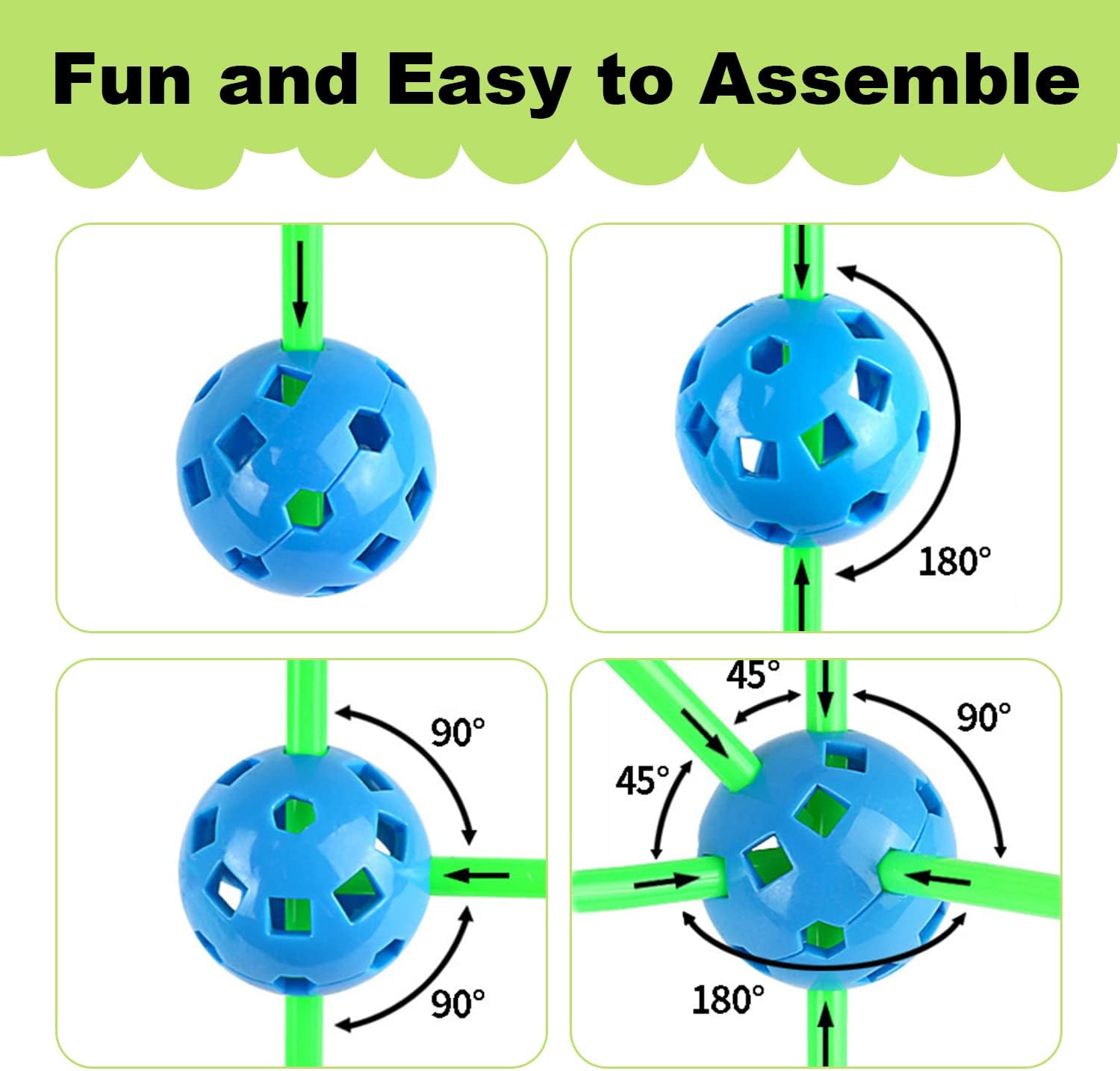 Fun and Easy to Assemble

180°

90°

90°

45°

90°

45°

180°